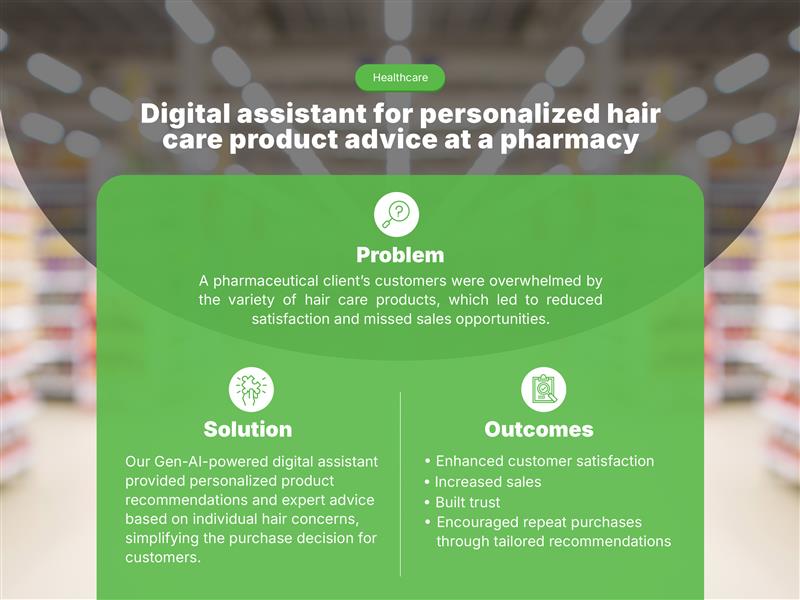 Healthcare

Digital assistant for personalized hair care product advice at a pharmacy

Problem

A pharmaceutical client's customers were overwhelmed by the variety of hair care products, which led to reduced satisfaction and missed sales opportunities.

Solution

Our Gen-AI-powered digital assistant provided personalized product recommendations and expert advice based on individual hair concerns, simplifying the purchase decision for customers.

Outcomes

• Enhanced customer satisfaction
• Increased sales
• Built trust
• Encouraged repeat purchases through tailored recommendations