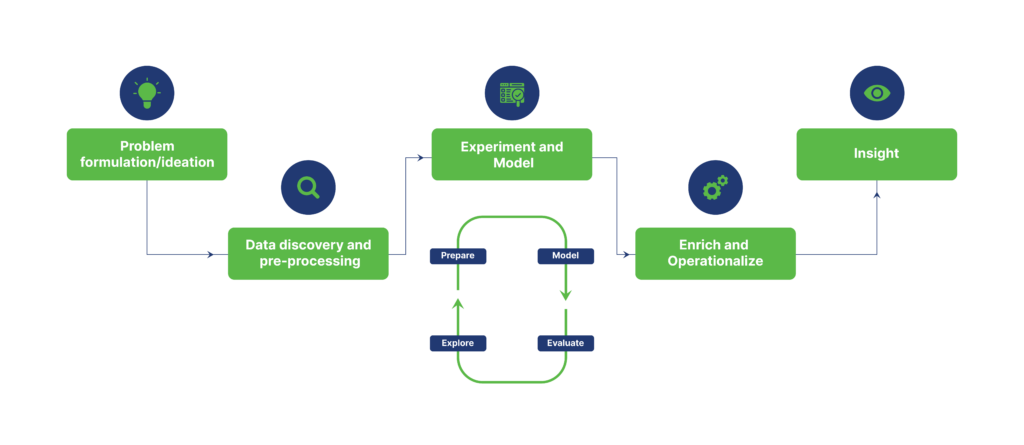 Problem formulation/ideation

Data discovery and pre-processing

Experiment and Model

Prepare

Model

Explore

Evaluate

Enrich and Operationalize

Insight